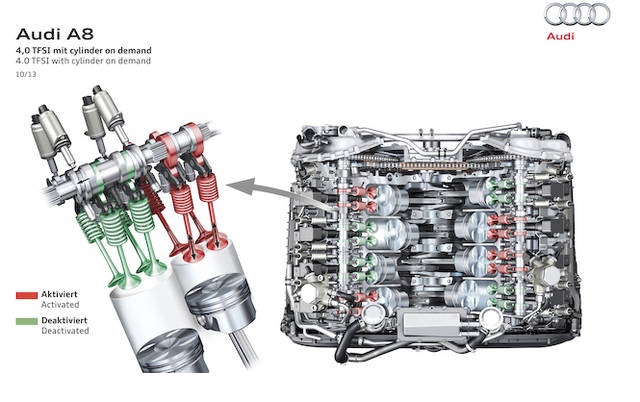 Audi A8
4,0 TFSI mit cylinder on demand
4.0 TFSI with cylinder on demand
10/13

Audi

Aktiviert
Activated

Deaktiviert
Deactivated