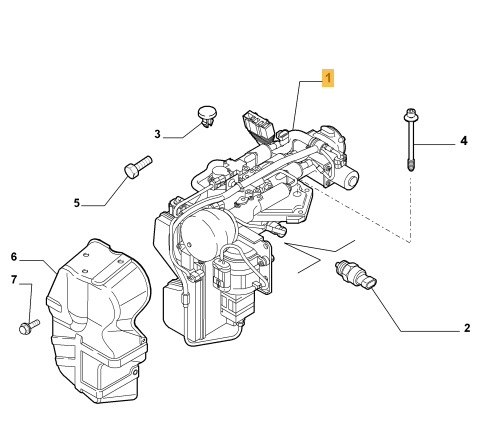 1
3
4
5
6
7
2